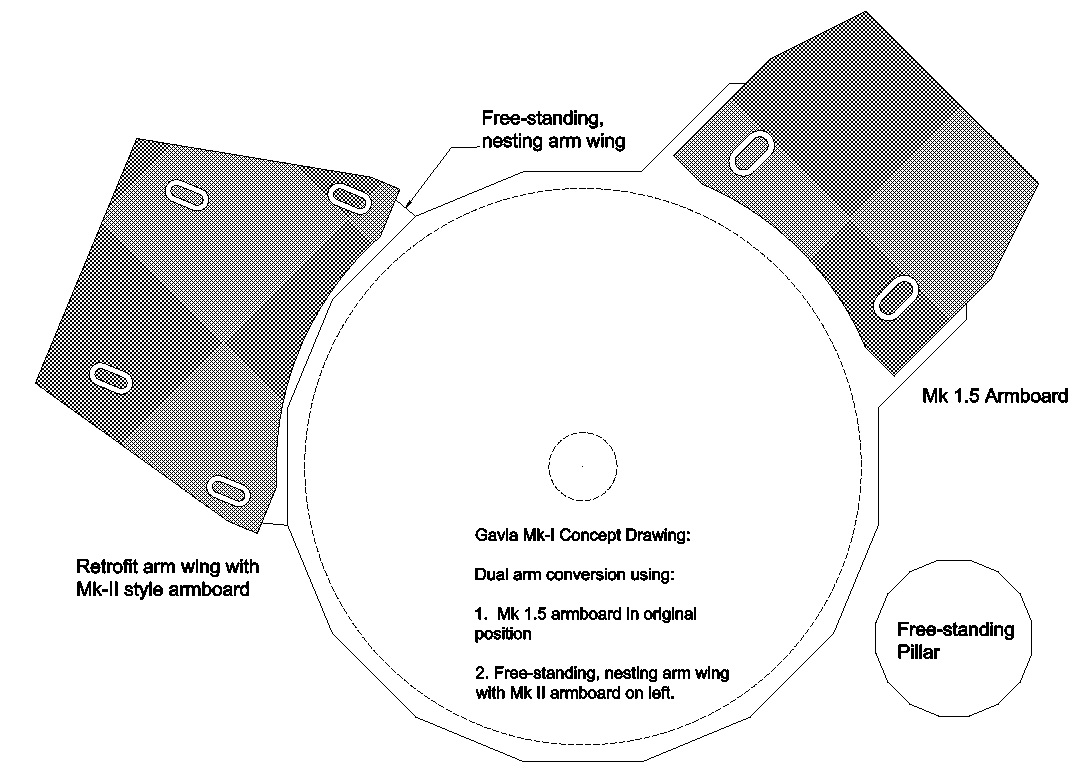 Free-standing, nesting arm wing

Mk 1.5 Armboard

Retrofit arm wing with Mk-II style armboard

Gavia Mk-I Concept Drawing:

Dual arm conversion using:

1. Mk 1.5 armboard in original position

2. Free-standing, nesting arm wing with Mk II armboard on left.

Free-standing Pillar